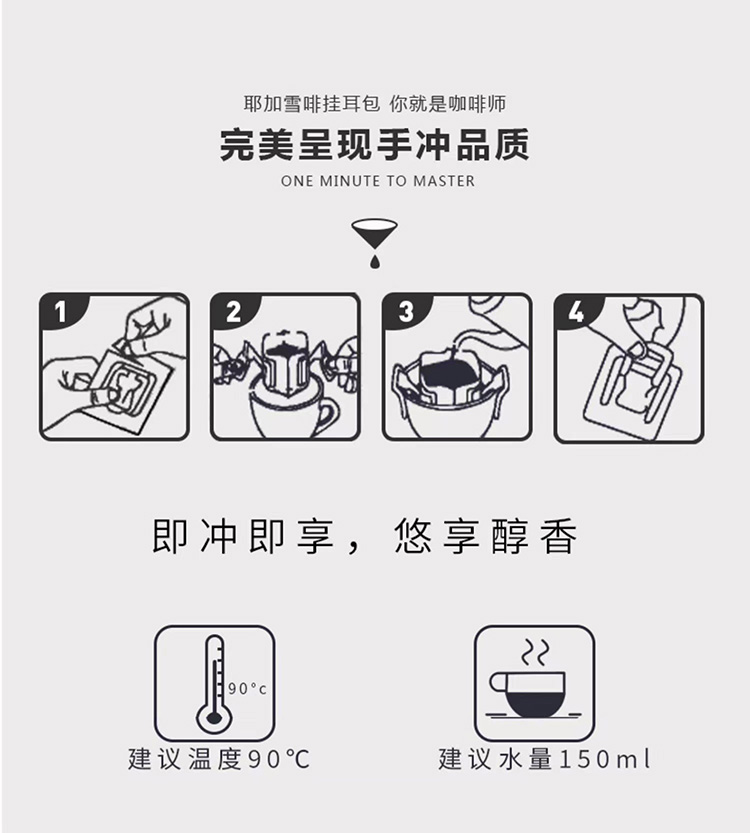 耶加雪啡挂耳包 你就是咖啡师

完美呈现手冲品质

ONE MINUTE TO MASTER

1

2

3

4

即冲即享，悠享醇香

90°c

建议温度90℃

建议水量150ml